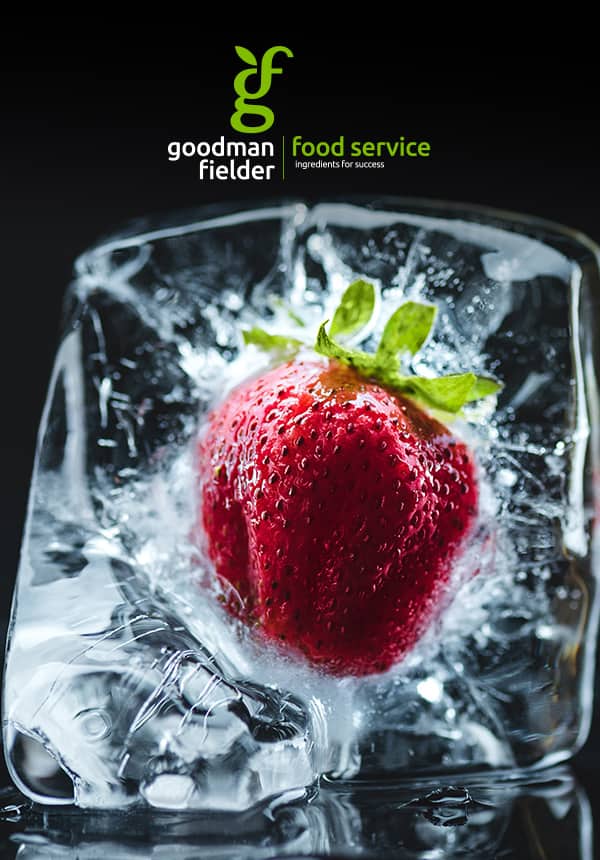 goodman fielder

food service
ingredients for success