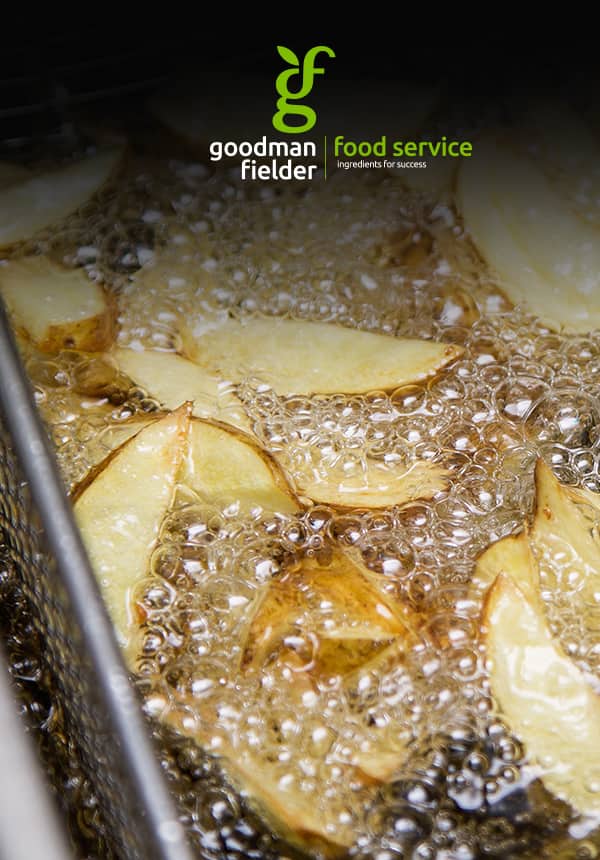 goodman fielder
food service
ingredients for success